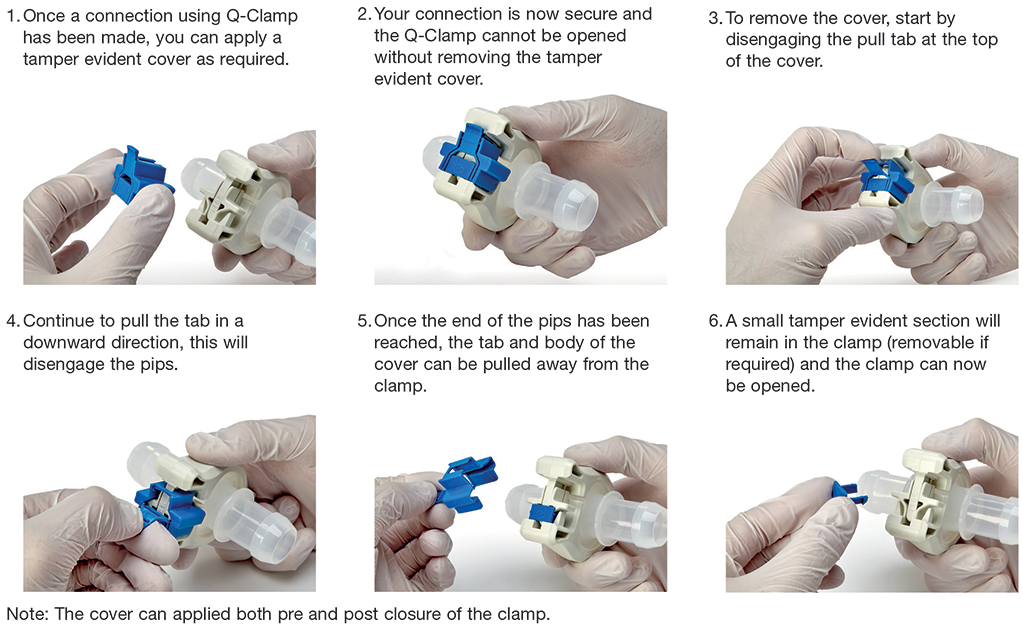 1. Once a connection using Q-Clamp has been made, you can apply a tamper evident cover as required.

2. Your connection is now secure and the Q-Clamp cannot be opened without removing the tamper evident cover.

3. To remove the cover, start by disengaging the pull tab at the top of the cover.

4. Continue to pull the tab in a downward direction, this will disengage the pips.

5. Once the end of the pips has been reached, the tab and body of the cover can be pulled away from the clamp.

6. A small tamper evident section will remain in the clamp (removable if required) and the clamp can now be opened.

Note: The cover can applied both pre and post closure of the clamp.